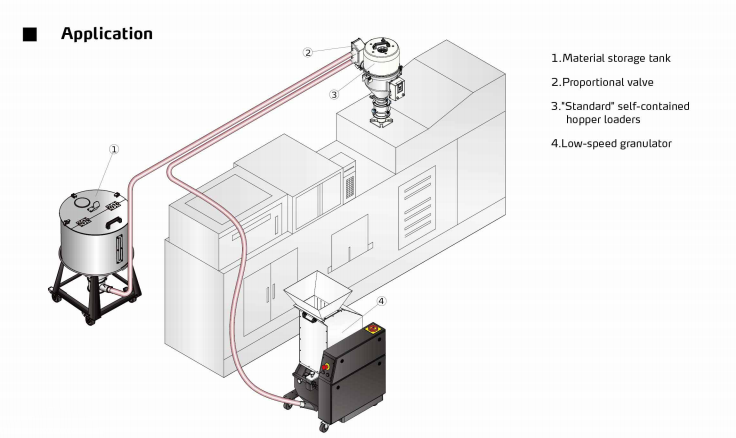 ■ Application

②

③

①

④

1.Material storage tank

2.Proportional valve

3."Standard" self-contained hopper loaders

4.Low-speed granulator