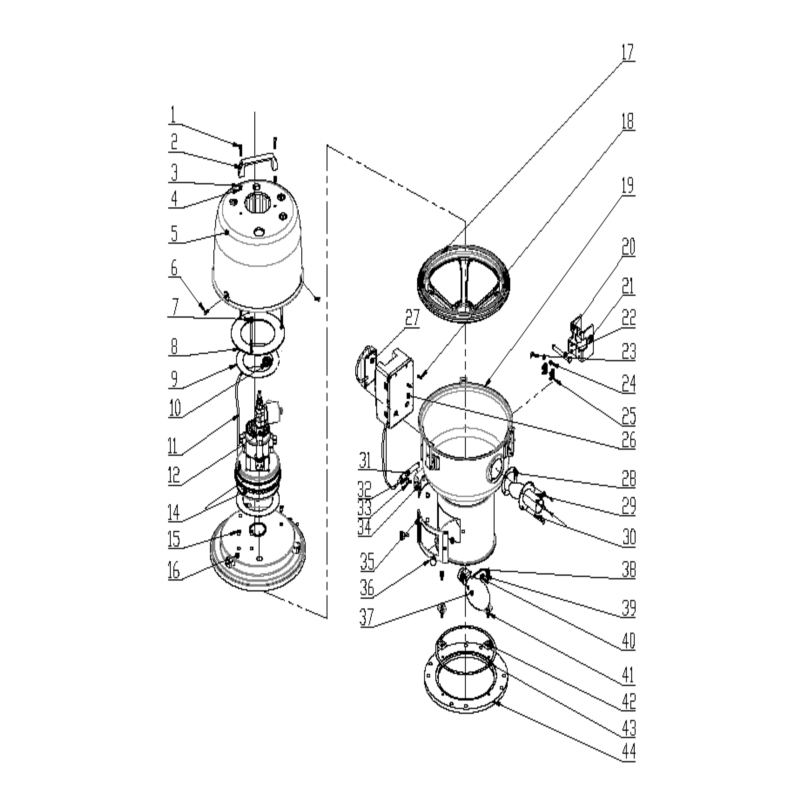 1
2
3
4
5
6
7
8
9
10
11
12
14
15
16
17
18
19
20
21
22
23
24
25
26
27
28
29
30
31
32
33
34
35
36
37
38
39
40
41
42
43
44